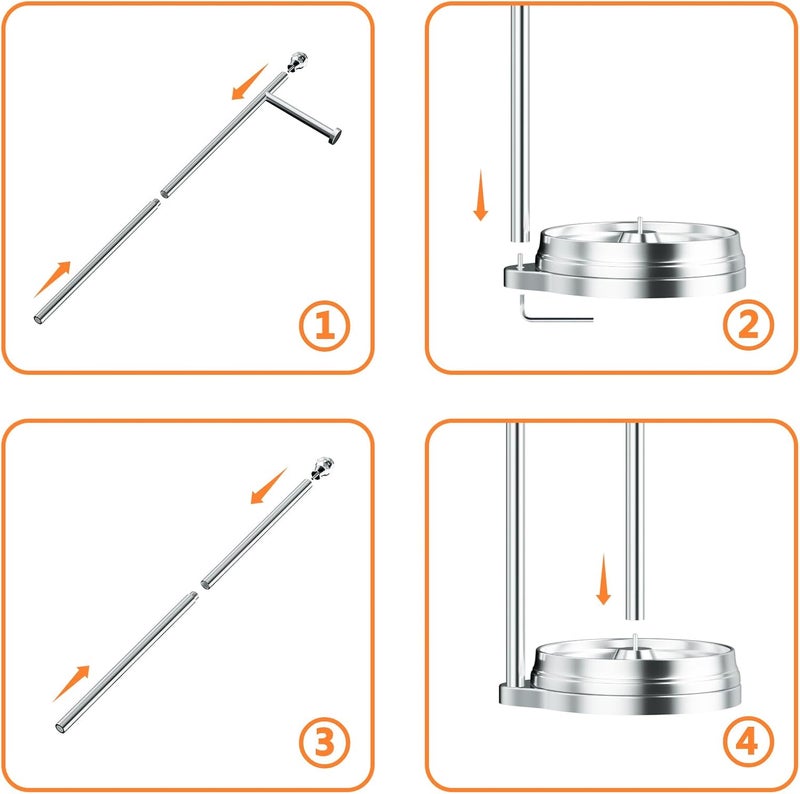 1

2

3

4